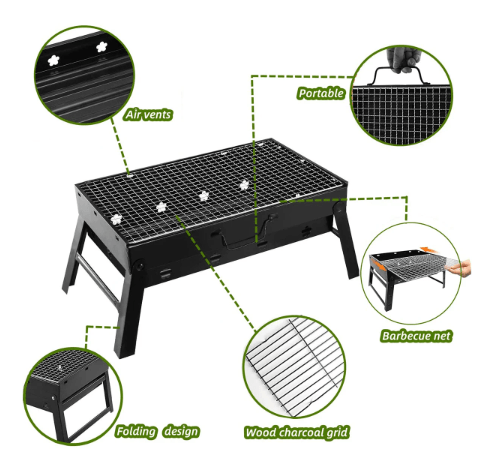 Air vents

Portable

Barbecue net

Folding design

Wood charcoal grid